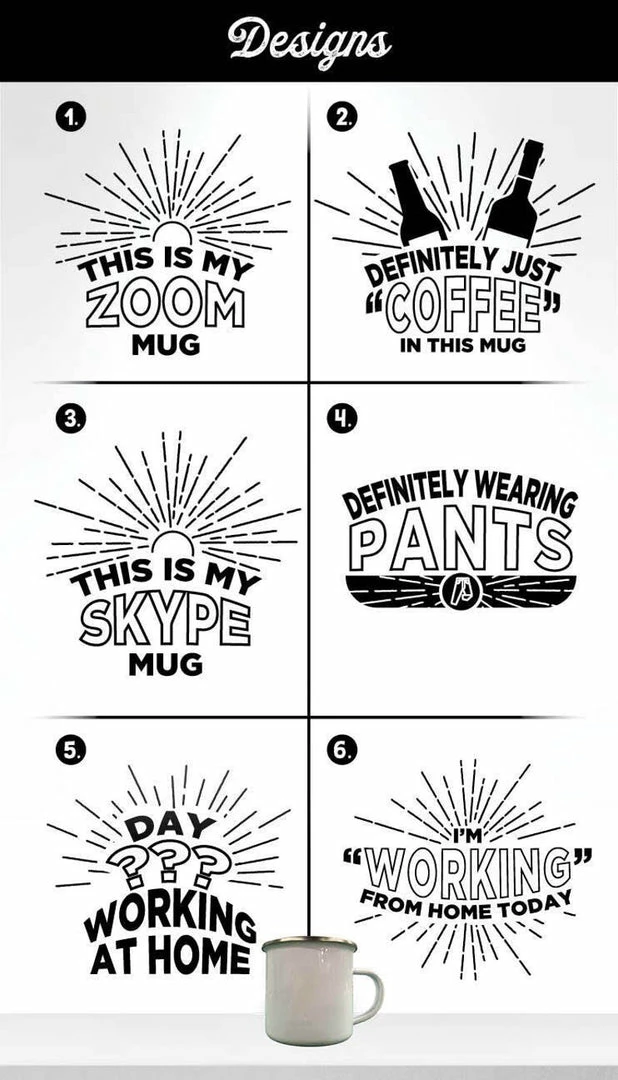 Designs

1.
THIS IS MY
ZOOM
MUG

2.
DEFINITELY JUST
"COFFEE"
IN THIS MUG

3.
THIS IS MY
SKYPE
MUG

4.
DEFINITELY WEARING
PANTS

5.
DAY
???
WORKING
AT HOME

6.
I'M
"WORKING"
FROM HOME TODAY